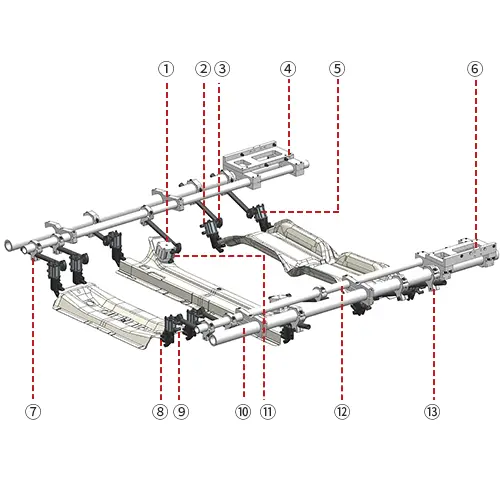 ①
②
③
④
⑤
⑥
⑦
⑧
⑨
⑩
⑪
⑫
⑬